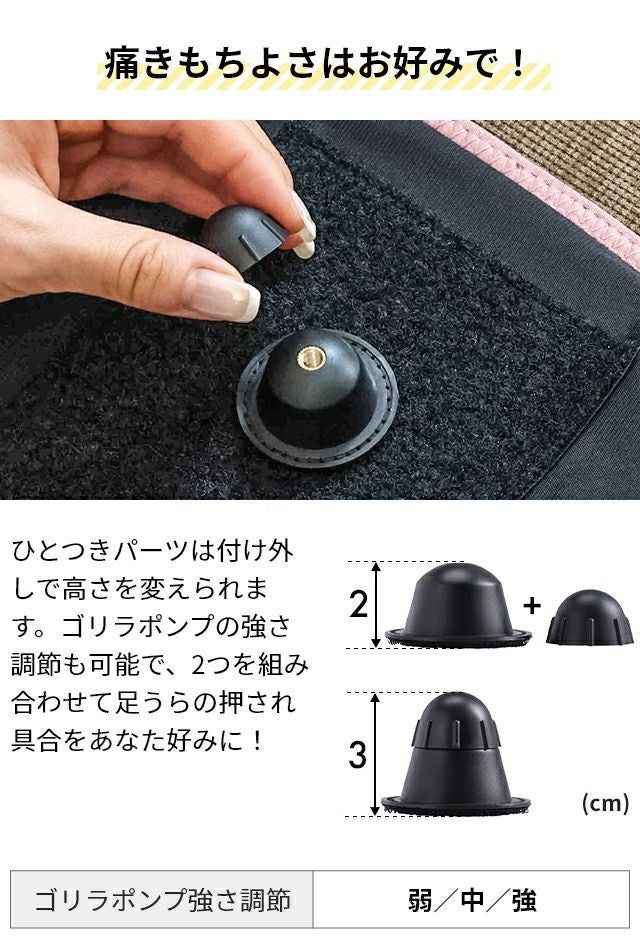 痛きもちよさはお好みで！

ひとつきパーツは付け外しで高さを変えられます。ゴリラポンプの強さ調節も可能で、2つを組み合わせて足うらの押され具合をあなた好みに！

2

+

3

(cm)

| ゴリラポンプ強さ調節 | 弱／中／強 |
|---|---|