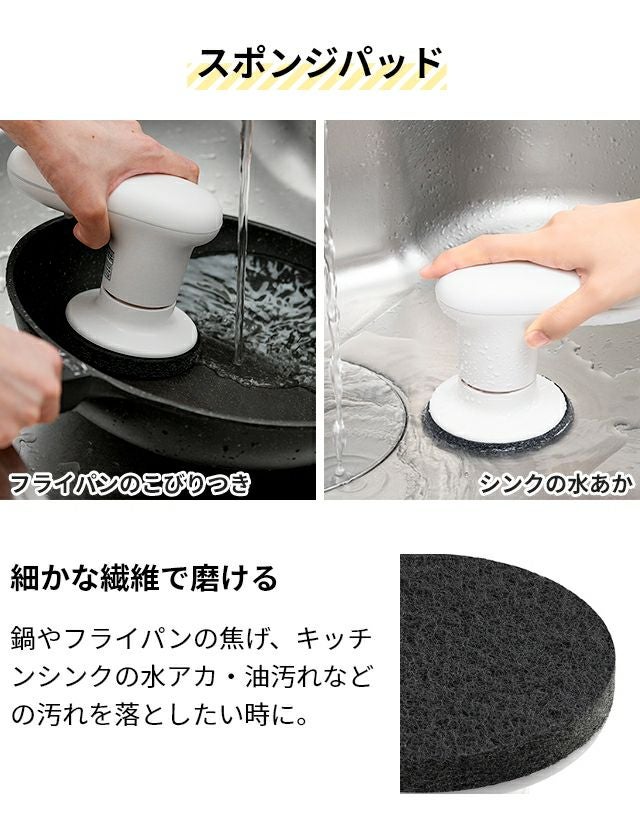 スポンジパッド

フライパンのこびりつき

シンクの水あか

細かな繊維で磨ける

鍋やフライパンの焦げ、キッチンシンクの水アカ・油汚れなどの汚れを落としたい時に。