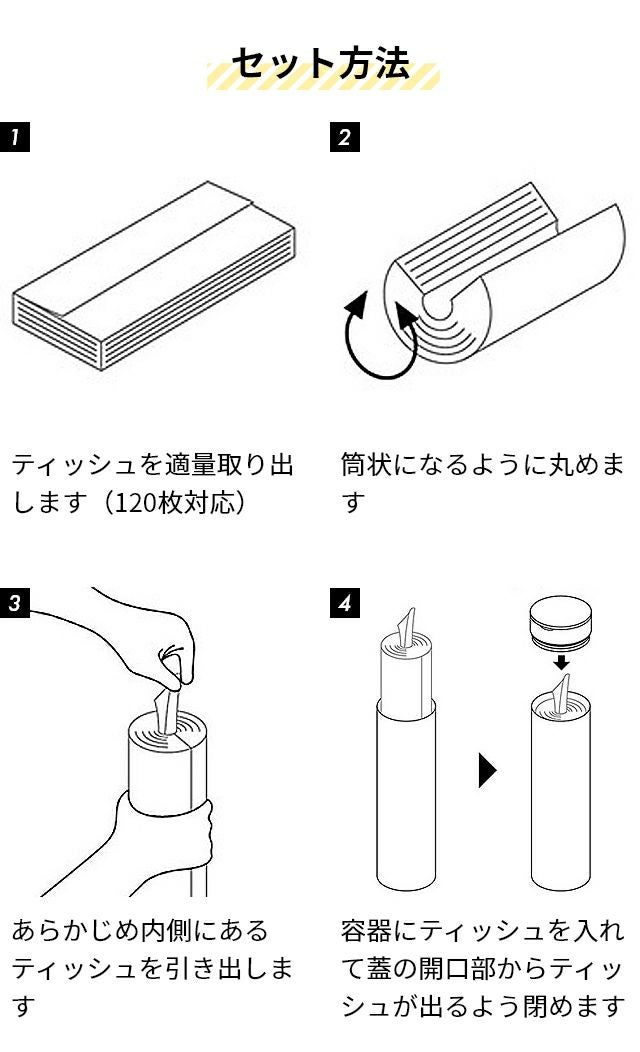 セット方法

1

ティッシュを適量取り出します（120枚対応）

2

筒状になるように丸めます

3

あらかじめ内側にあるティッシュを引き出します

4

容器にティッシュを入れて蓋の開口部からティッシュが出るよう閉めます