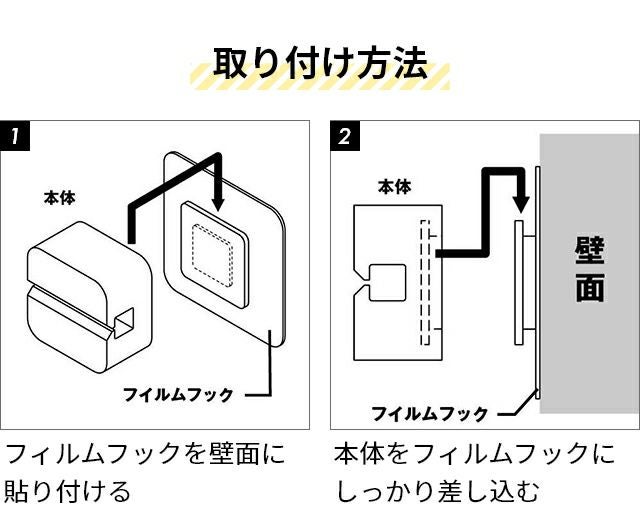 取り付け方法

1

本体

フイルムフック

フィルムフックを壁面に貼り付ける

2

本体

壁面

フイルムフック

本体をフィルムフックにしっかり差し込む