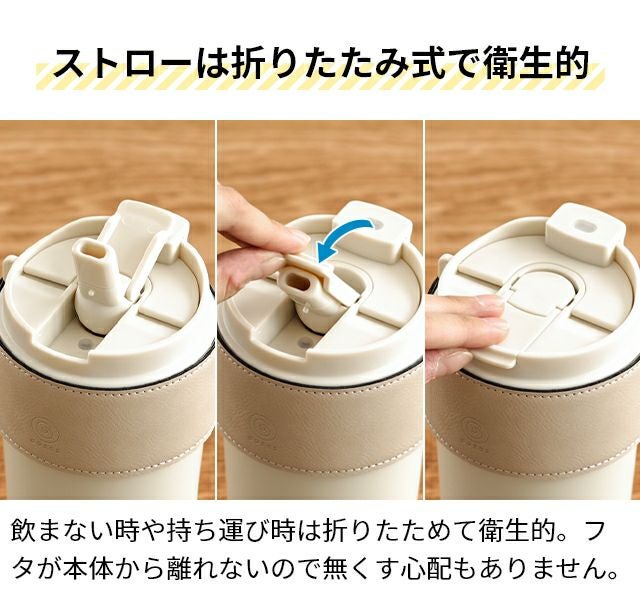 ストローは折りたたみ式で衛生的

飲まない時や持ち運び時は折りたためて衛生的。フタが本体から離れないので無くす心配もありません。