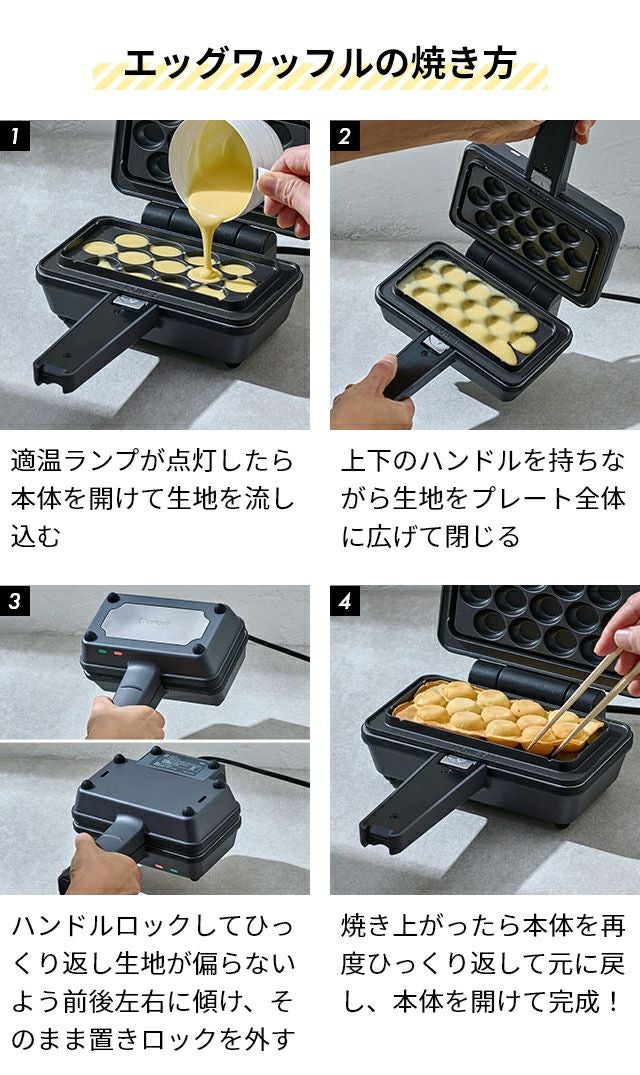 エッグワッフルの焼き方

1

適温ランプが点灯したら本体を開けて生地を流し込む

2

上下のハンドルを持ちながら生地をプレート全体に広げて閉じる

3

ハンドルロックしてひっくり返し生地が偏らないよう前後左右に傾け、そのまま置きロックを外す

4

焼き上がったら本体を再度ひっくり返して元に戻し、本体を開けて完成！