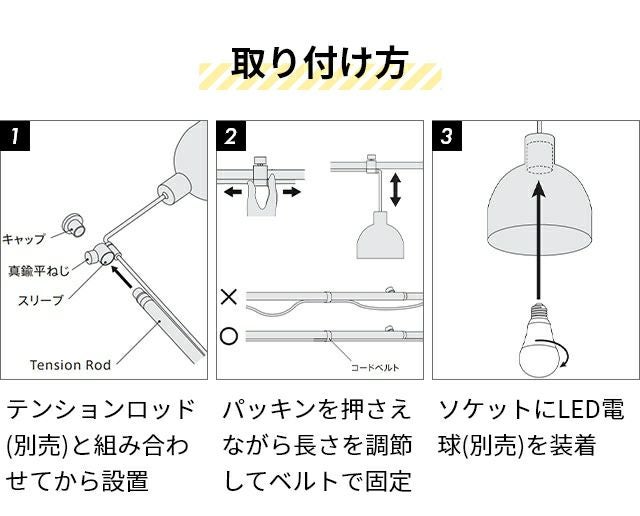 取り付け方

1

キャップ

真鍮平ねじ

スリーブ

Tension Rod

テンションロッド(別売)と組み合わせてから設置

2

×

○

コードベルト

パッキンを押さえながら長さを調節してベルトで固定

3

ソケットにLED電球(別売)を装着