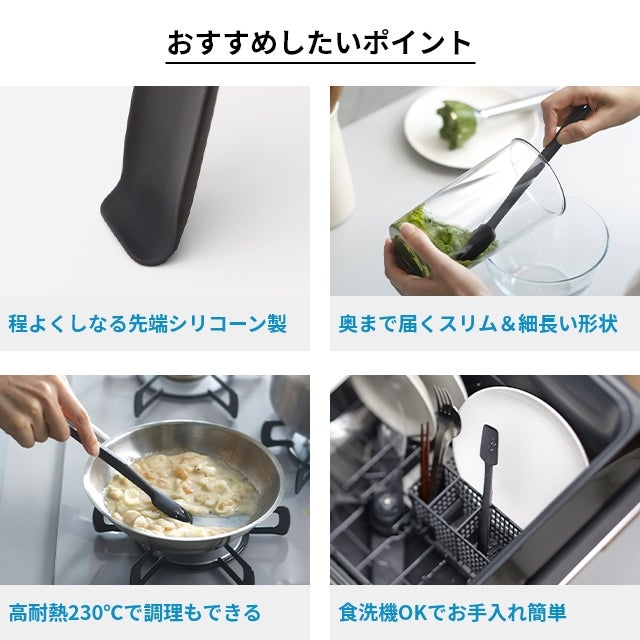 おすすめしたいポイント

程よくしなる先端シリコーン製

奥まで届くスリム＆細長い形状

高耐熱230°Cで調理もできる

食洗機OKでお手入れ簡単