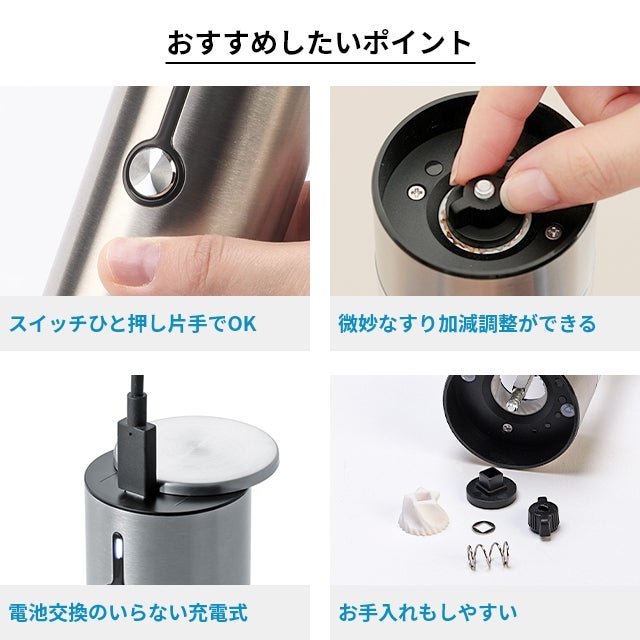 おすすめしたいポイント

スイッチひと押し片手でOK

微妙なすり加減調整ができる

電池交換のいらない充電式

お手入れもしやすい