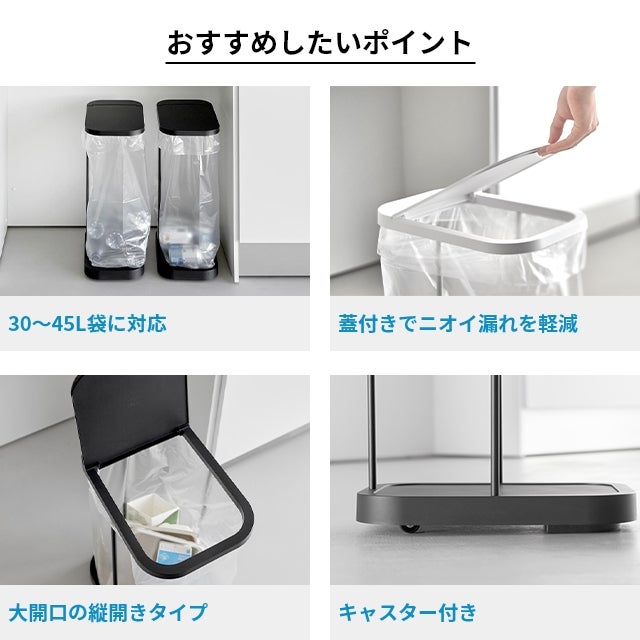 おすすめしたいポイント

30〜45L袋に対応

蓋付きでニオイ漏れを軽減

大開口の縦開きタイプ

キャスター付き