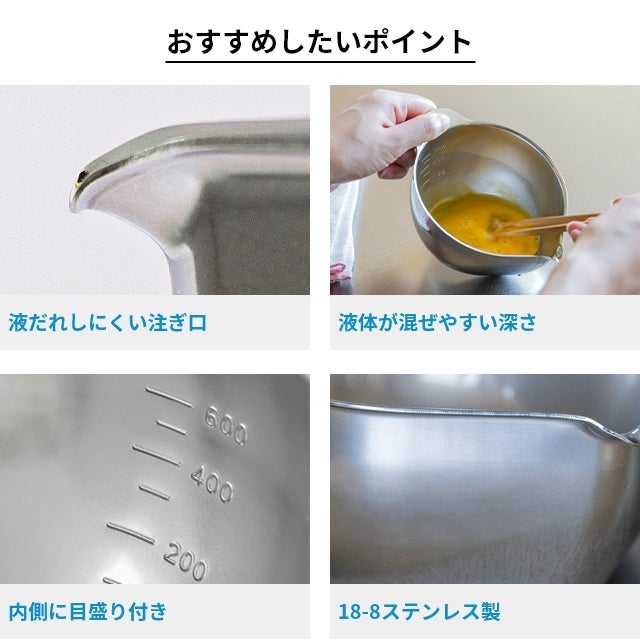 おすすめしたいポイント

液だれしにくい注ぎ口

液体が混ぜやすい深さ

600
400
200

内側に目盛り付き

18-8ステンレス製