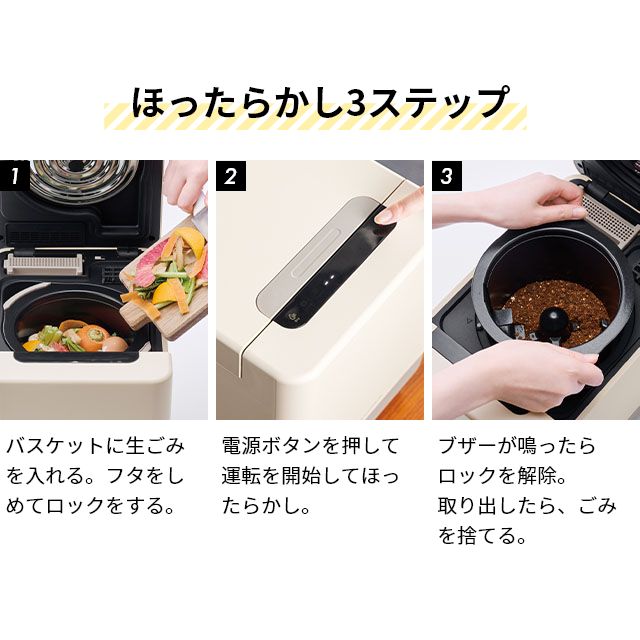 ほったらかし3ステップ

1

バスケットに生ごみを入れる。フタをしめてロックをする。

2

電源ボタンを押して運転を開始してほったらかし。

3

ブザーが鳴ったらロックを解除。
取り出したら、ごみを捨てる。