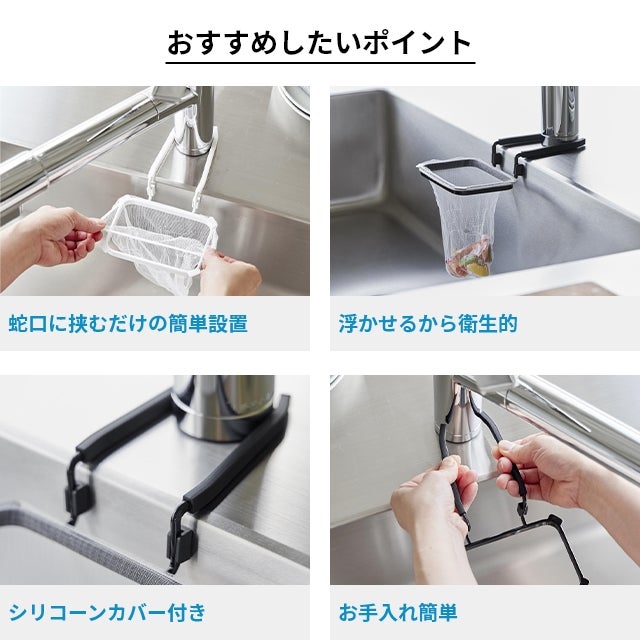 おすすめしたいポイント

蛇口に挟むだけの簡単設置

浮かせるから衛生的

シリコーンカバー付き

お手入れ簡単