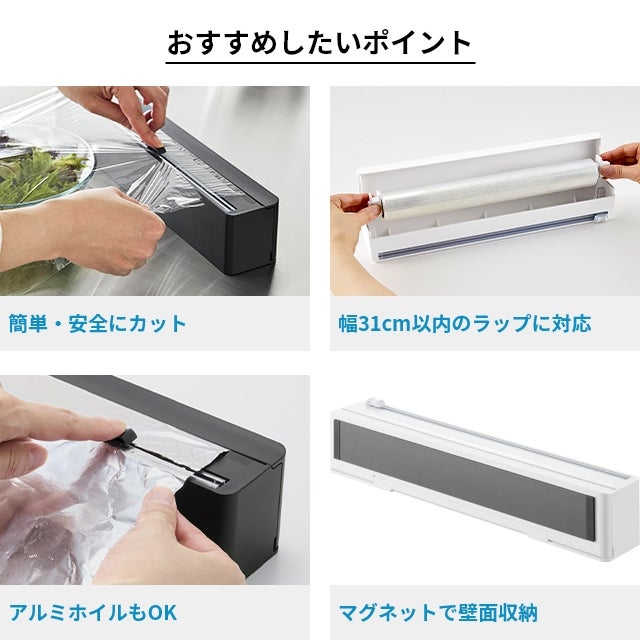 おすすめしたいポイント

簡単・安全にカット

幅31cm以内のラップに対応

アルミホイルもOK

マグネットで壁面収納