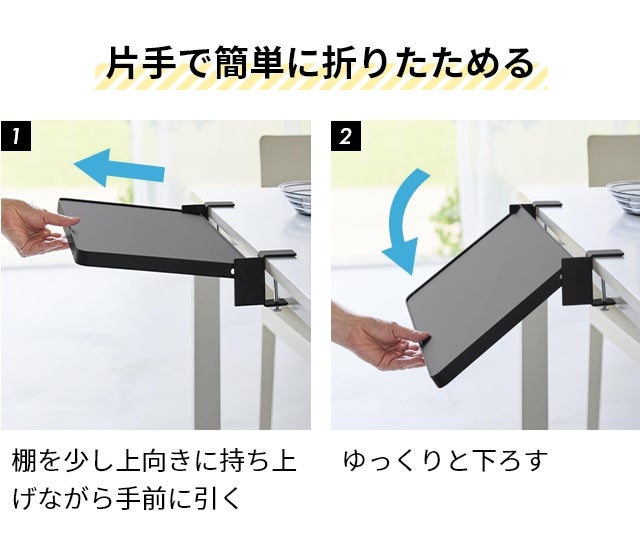 片手で簡単に折りたためる

1

棚を少し上向きに持ち上げながら手前に引く

2

ゆっくりと下ろす