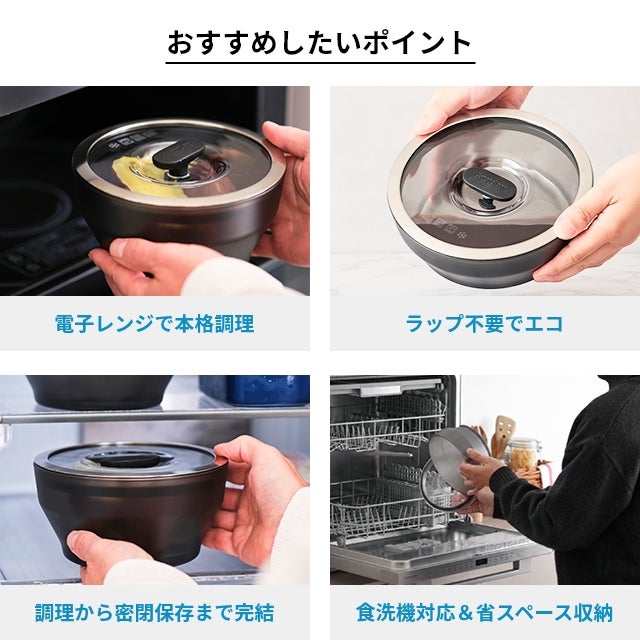 おすすめしたいポイント

電子レンジで本格調理

ラップ不要でエコ

調理から密閉保存まで完結

食洗機対応＆省スペース収納