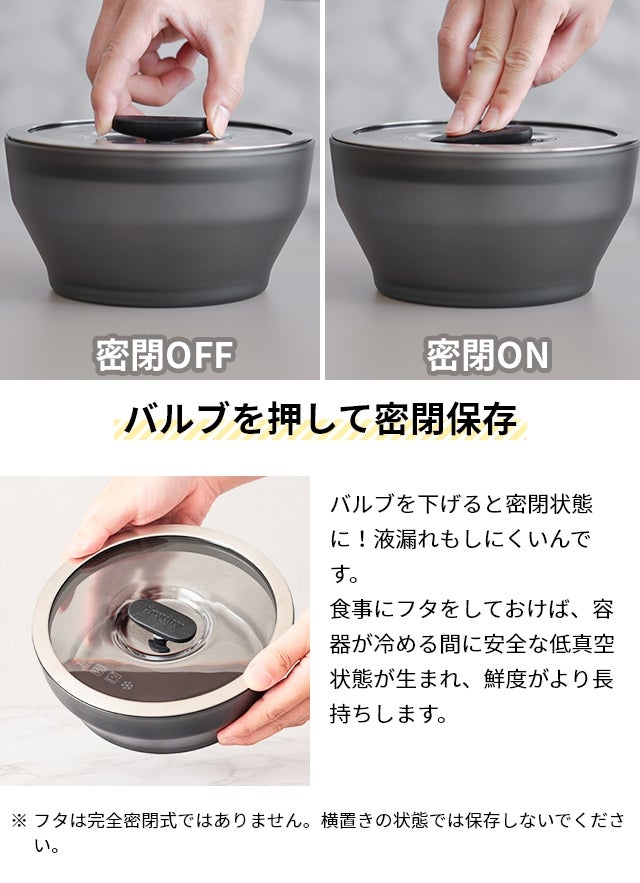 密閉OFF

密閉ON

バルブを押して密閉保存

バルブを下げると密閉状態に！液漏れもしにくいんです。
食事にフタをしておけば、容器が冷める間に安全な低真空状態が生まれ、鮮度がより長持ちします。

※ フタは完全密閉式ではありません。横置きの状態では保存しないでください。