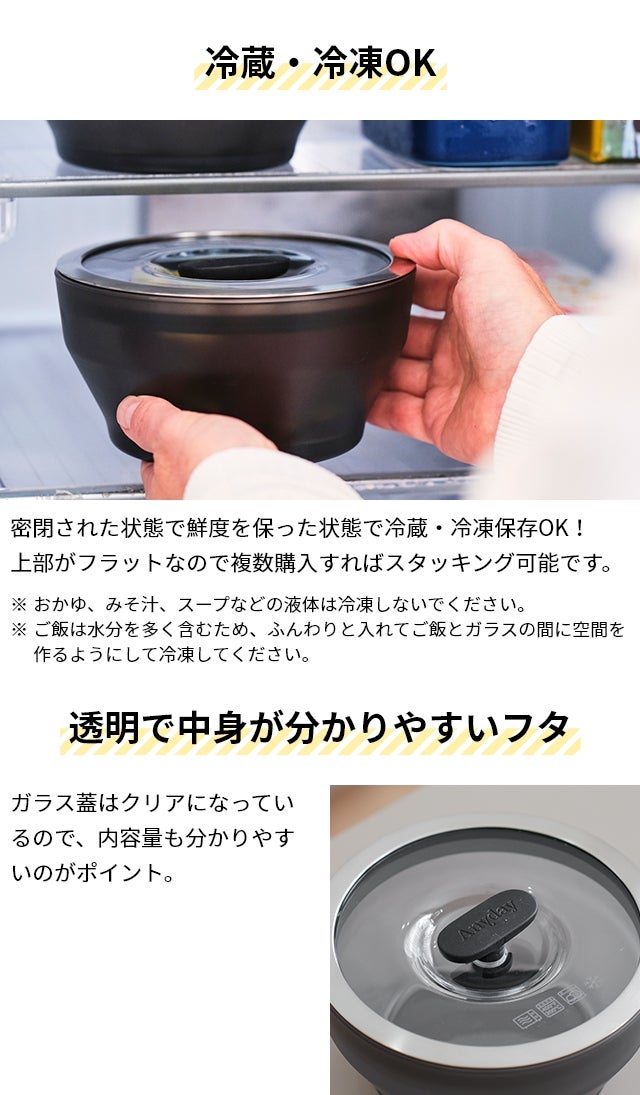 冷蔵・冷凍OK

密閉された状態で鮮度を保った状態で冷蔵・冷凍保存OK！
上部がフラットなので複数購入すればスタッキング可能です。

※ おかゆ、みそ汁、スープなどの液体は冷凍しないでください。
※ ご飯は水分を多く含むため、ふんわりと入れてご飯とガラスの間に空間を作るようにして冷凍してください。

透明で中身が分かりやすいフタ

ガラス蓋はクリアになっているので、内容量も分かりやすいのがポイント。

Anyday