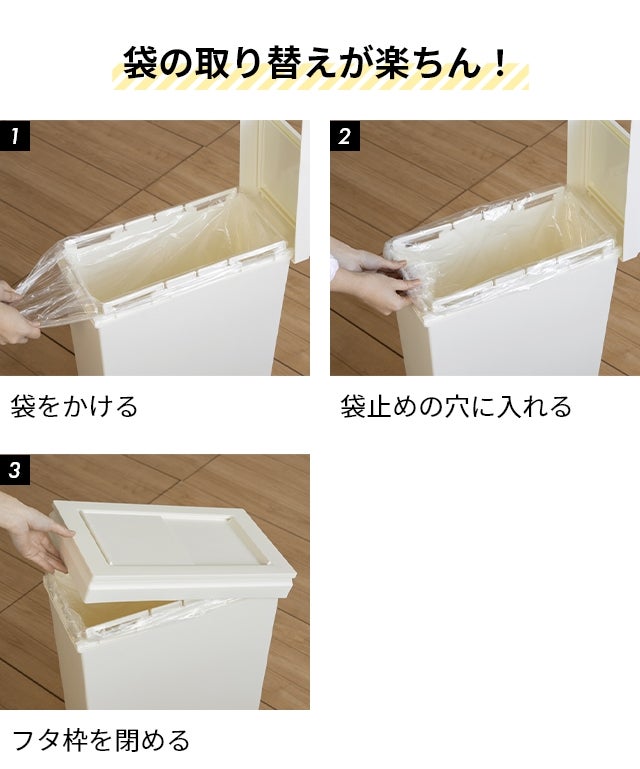 袋の取り替えが楽ちん！

1

袋をかける

2

袋止めの穴に入れる

3

フタ枠を閉める