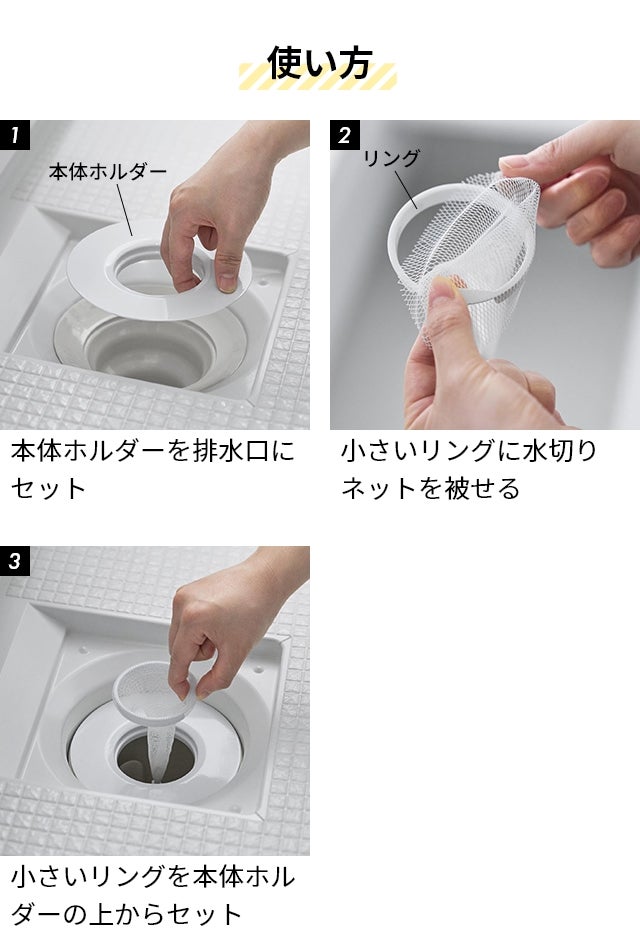 使い方

1

本体ホルダー

本体ホルダーを排水口にセット

2

リング

小さいリングに水切りネットを被せる

3

小さいリングを本体ホルダーの上からセット