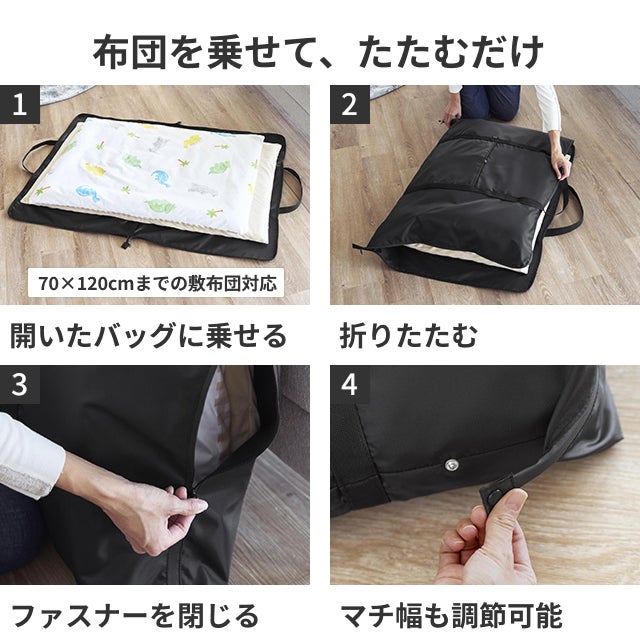 布団を乗せて、たたむだけ

1

70×120cmまでの敷布団対応

開いたバッグに乗せる

2

折りたたむ

3

ファスナーを閉じる

4

マチ幅も調節可能