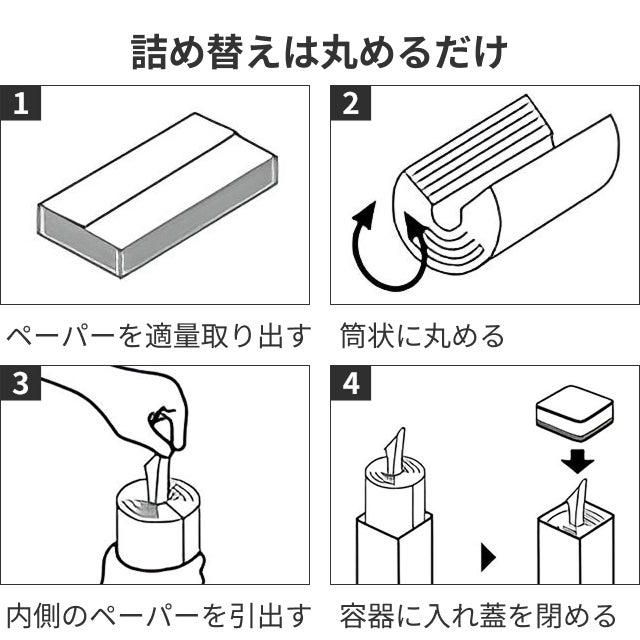 詰め替えは丸めるだけ

1

ペーパーを適量取り出す

2

筒状に丸める

3

内側のペーパーを引出す

4

容器に入れ蓋を閉める